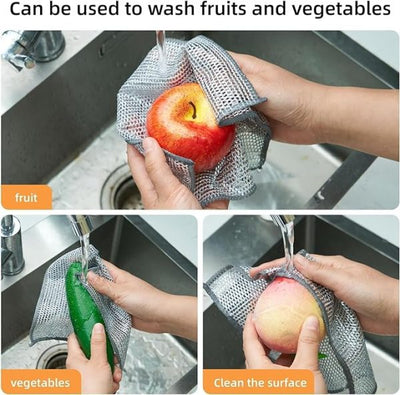 Can be used to wash fruits and vegetables

fruit

vegetables

Clean the surface